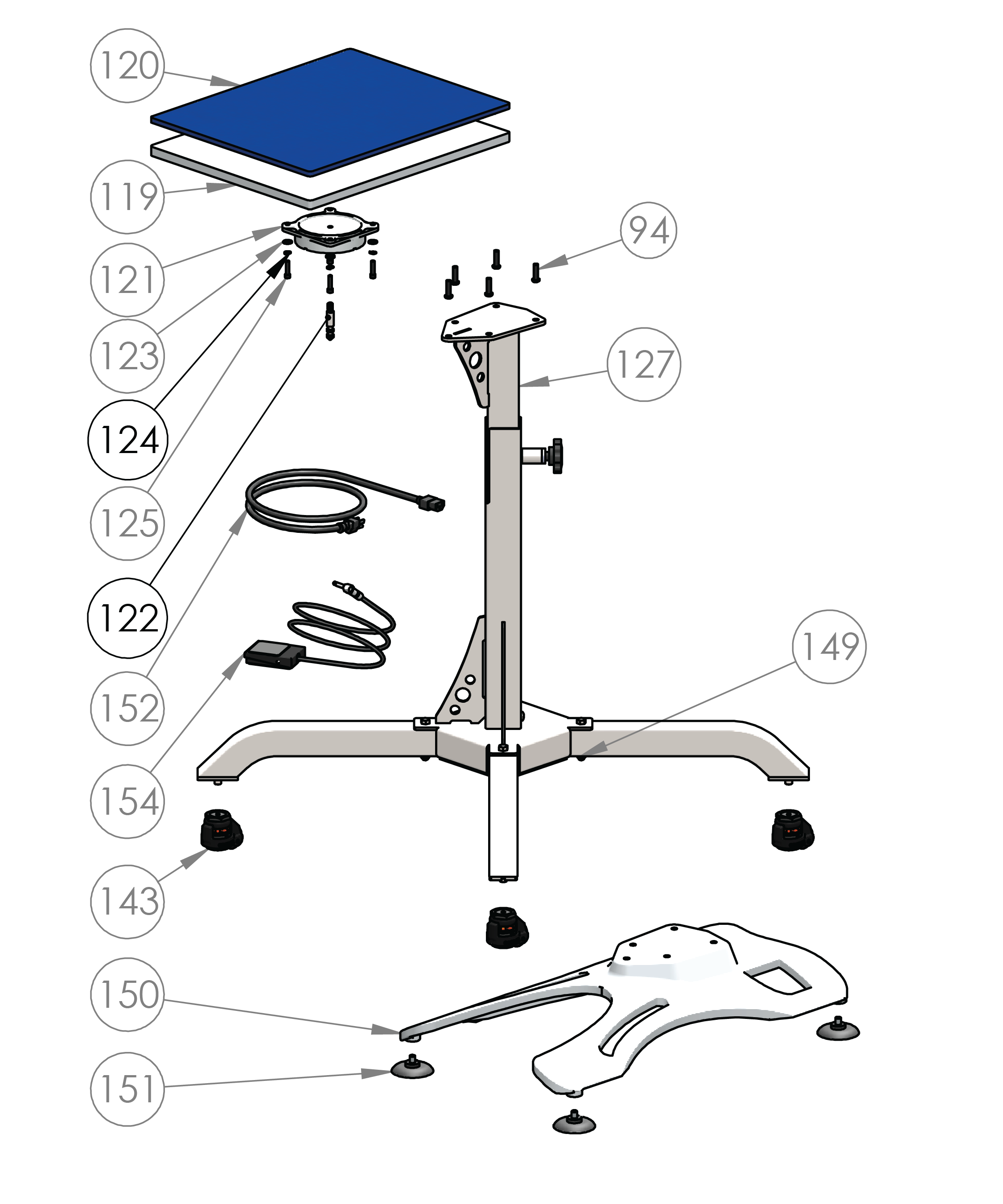 120
119
121
123
124
125
122
152
154
143
150
151
94
127
149